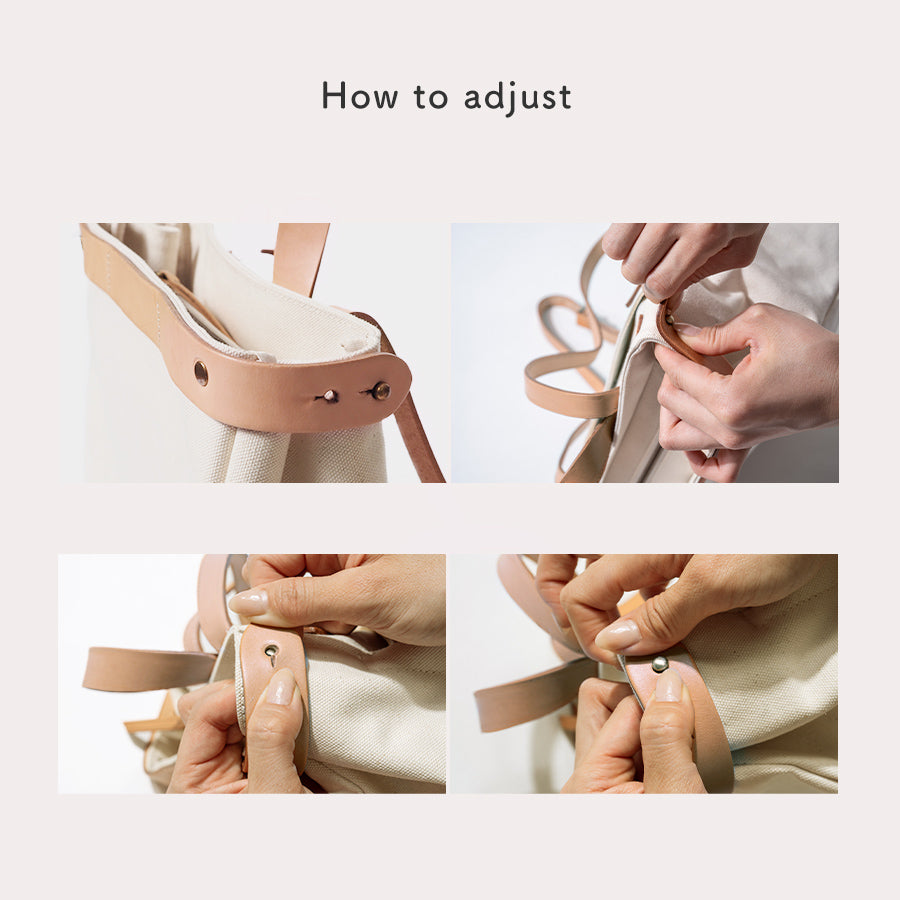 How to adjust